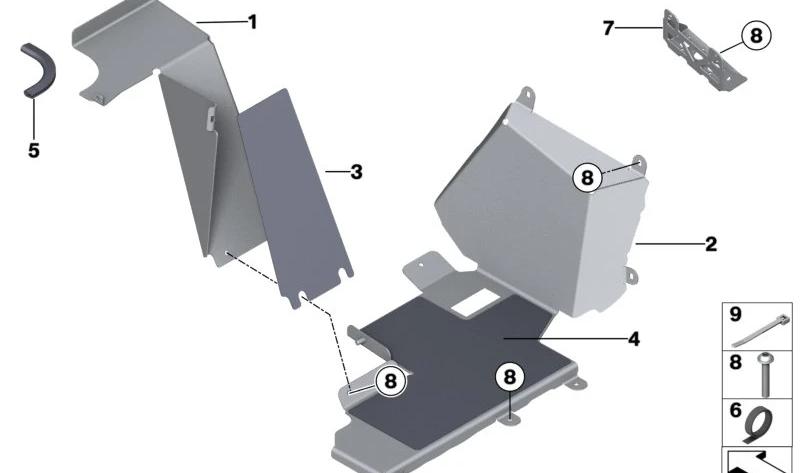 1
7
8
5
3
8
2
4
8
8
9
8
6