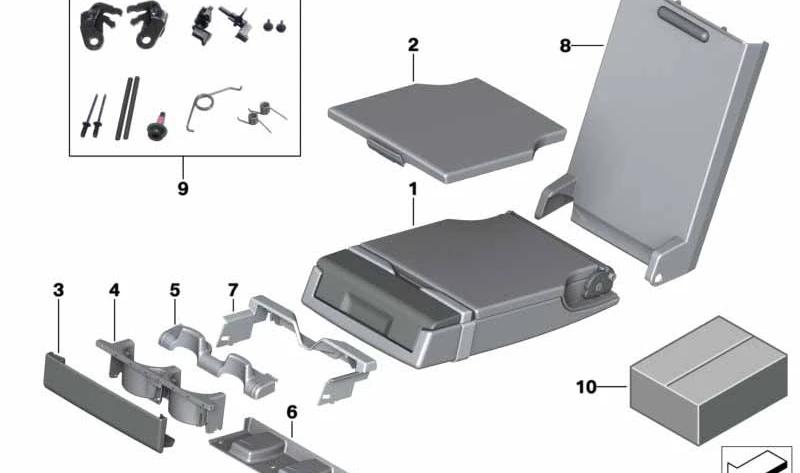 2
8
9
1
3
4
5
7
6
10