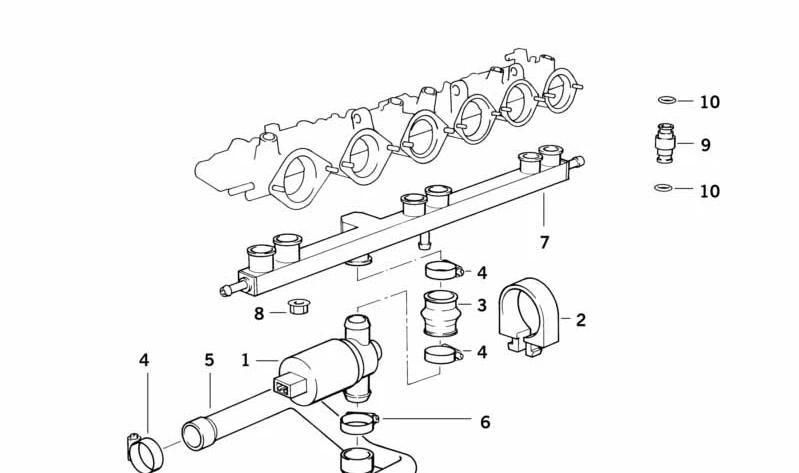 10
9
10
7
4
3
2
8
4
4
5
1
6