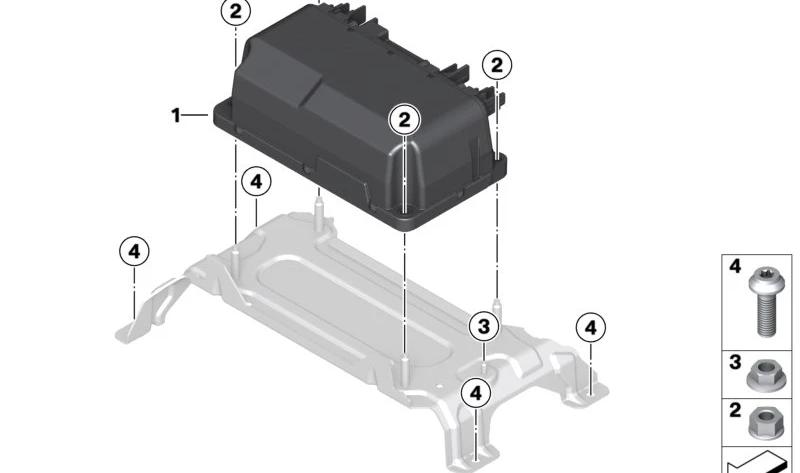 2
2
1
2
4
4
3
4
4
4
3
2