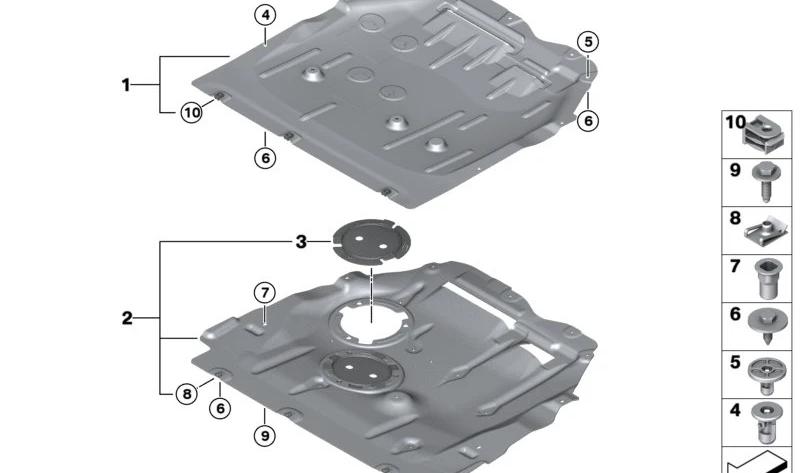 4
5
1
10
6
6
3
7
2
8
6
9
10
9
8
7
6
5
4