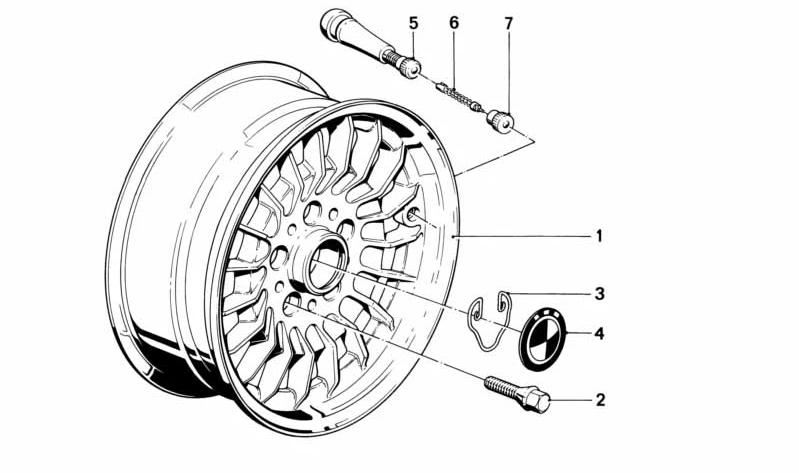 5
6
7
1
3
4
2