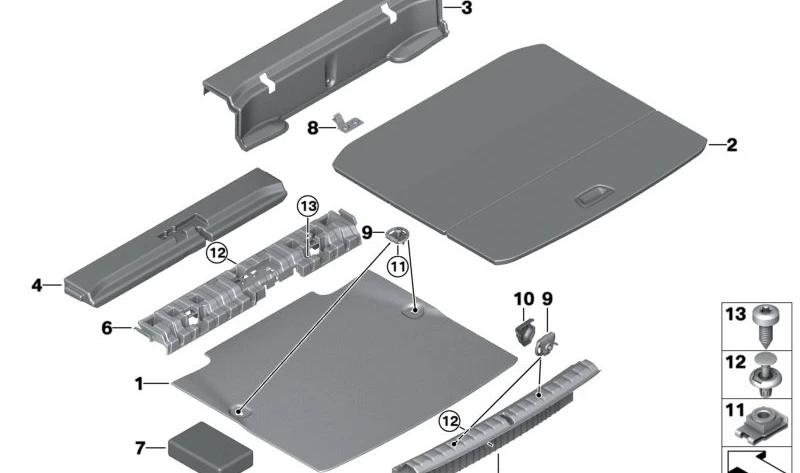 3
8
2
13
9
12
11
4
6
10
9
1
12
7
13
12
11