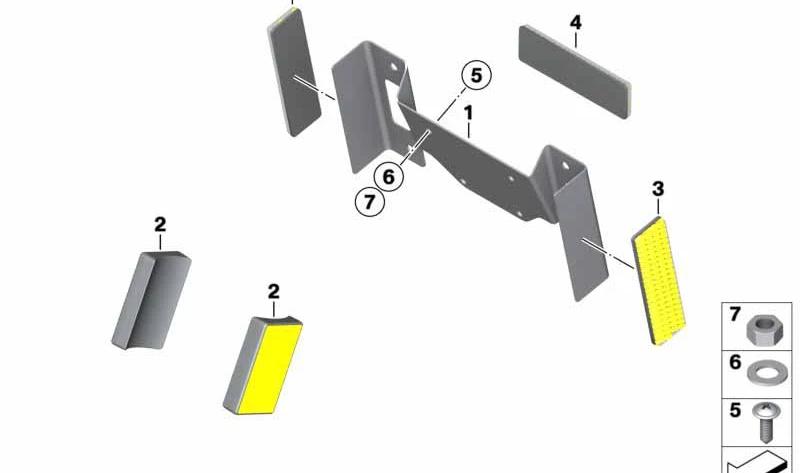 4
5
1
6
7
3
2
2
7
6
5