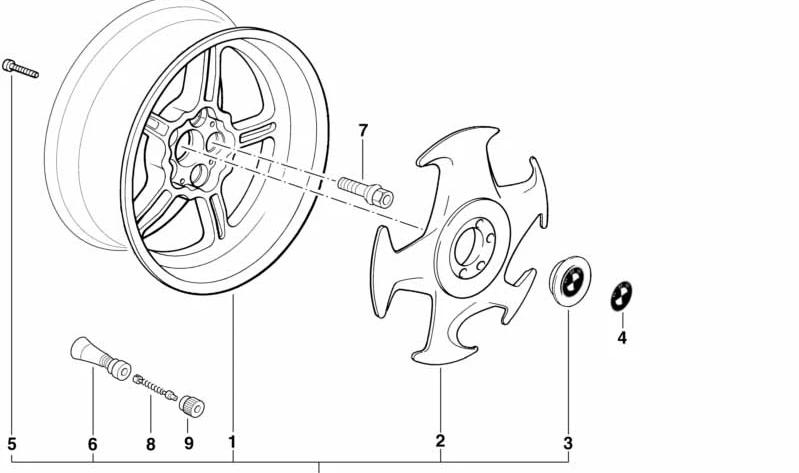 7
4
5
6
8
9
1
2
3