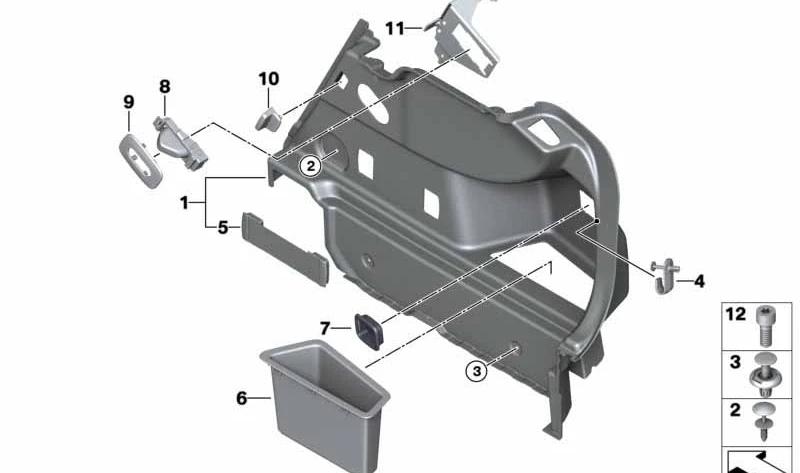 11
10
8
9
2
1
5
4
7
3
6
12
3
2