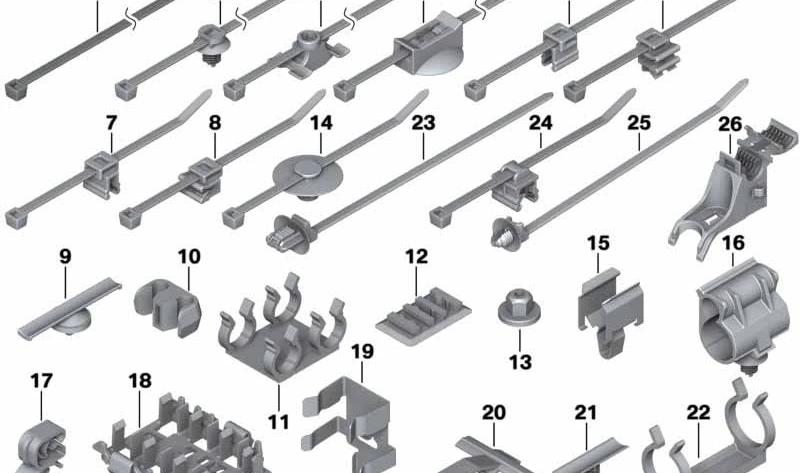 7
8
14
23
24
25
26
9
10
12
15
16
13
11
19
17
18
20
21
22