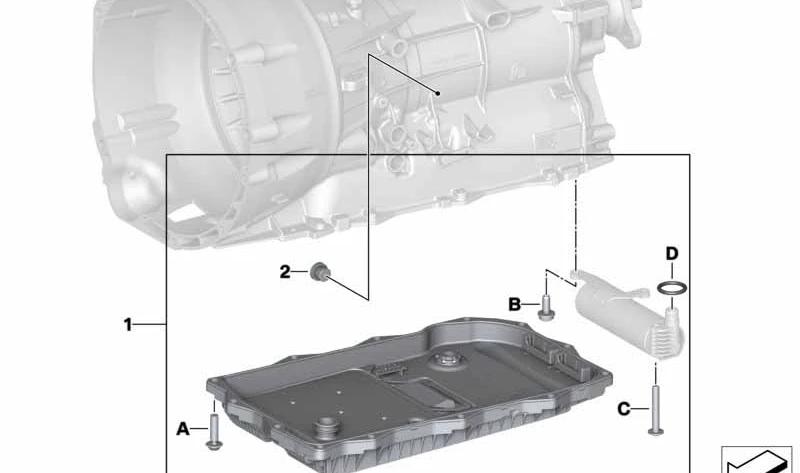 2
D
B
1
C
A