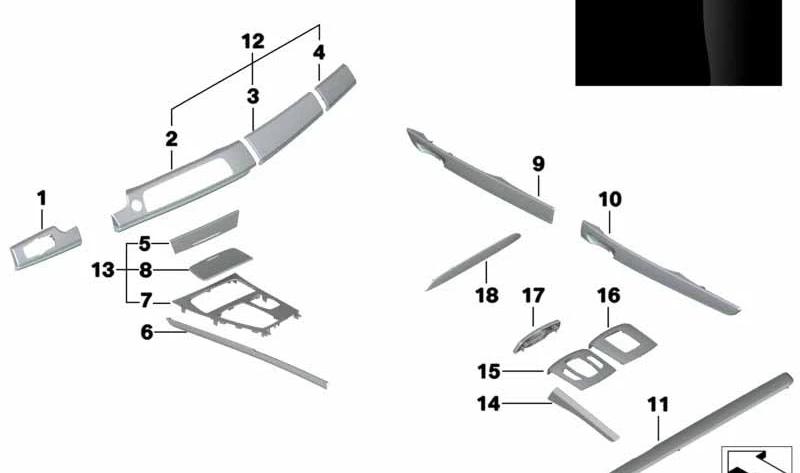 12
4
3
2
1
5
13
8
7
6
9
10
18
17
16
15
14
11