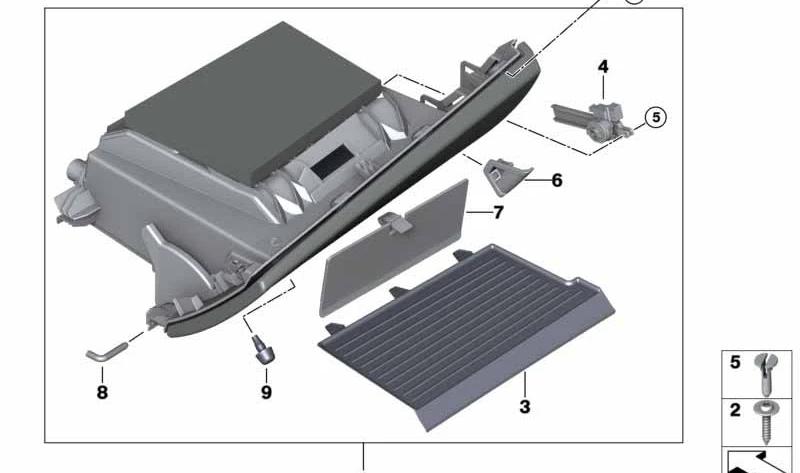 4
5
6
7
8
9
3
5
2