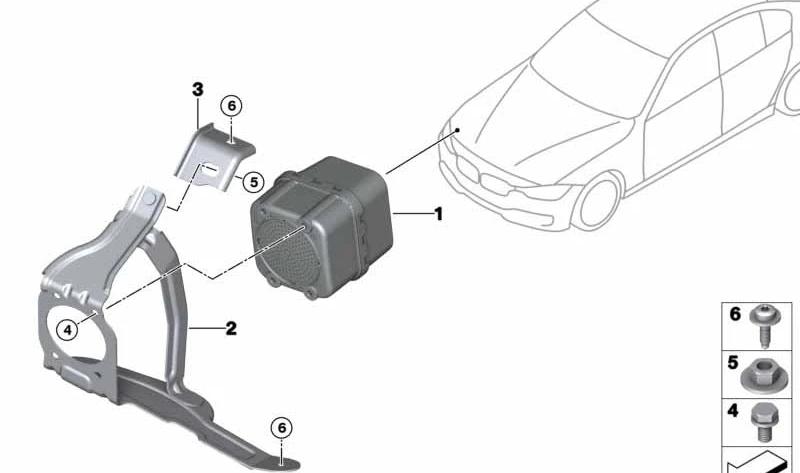 3
6
5
1
4
2
6
6
5
4