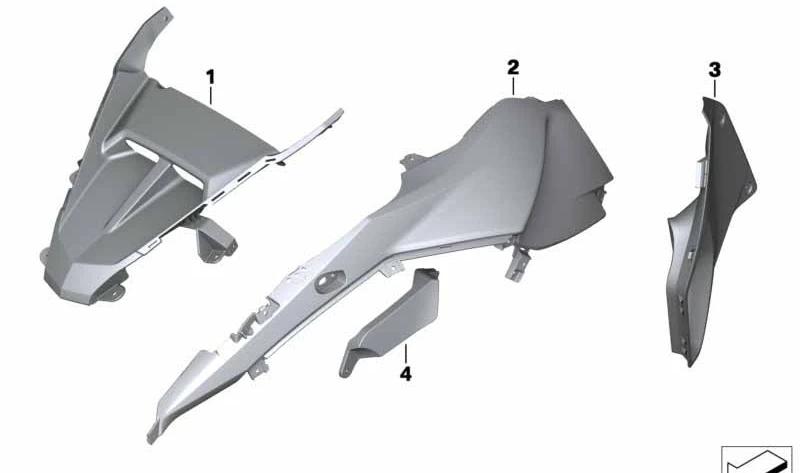 1
2
3
4