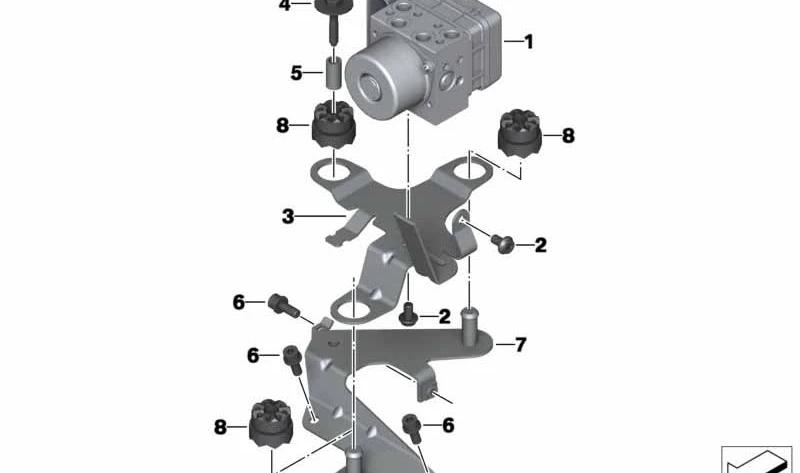 4
1
5
8
8
3
2
6
2
7
6
8
6