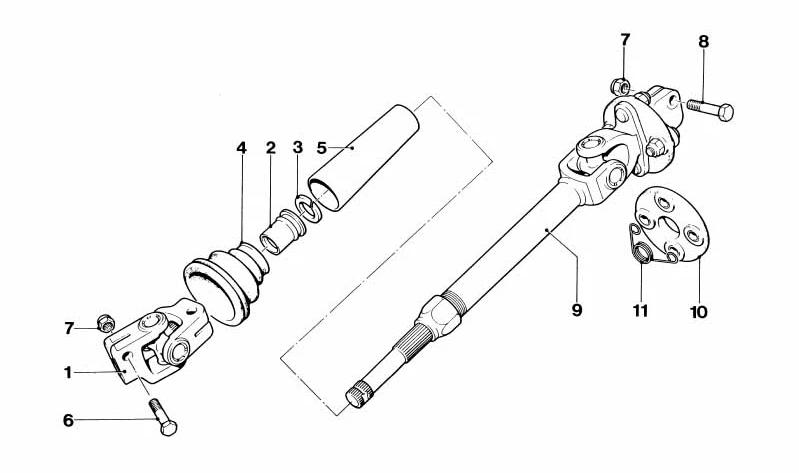 7
8
4
2
3
5
9
11
10
7
1
6