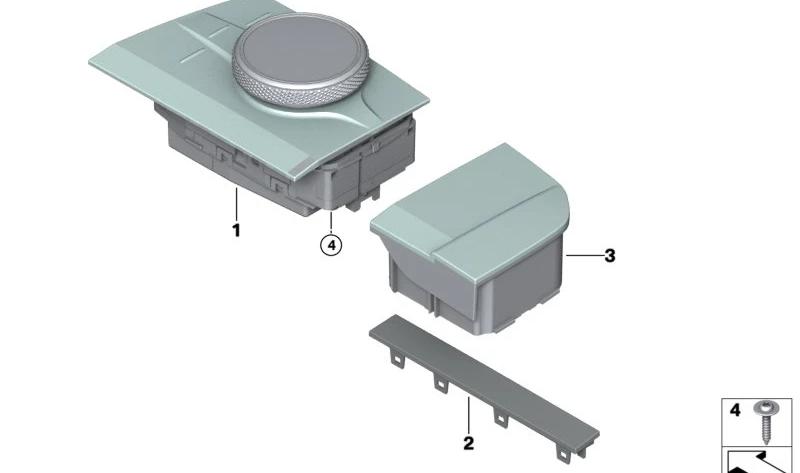 1
4
3
2
4