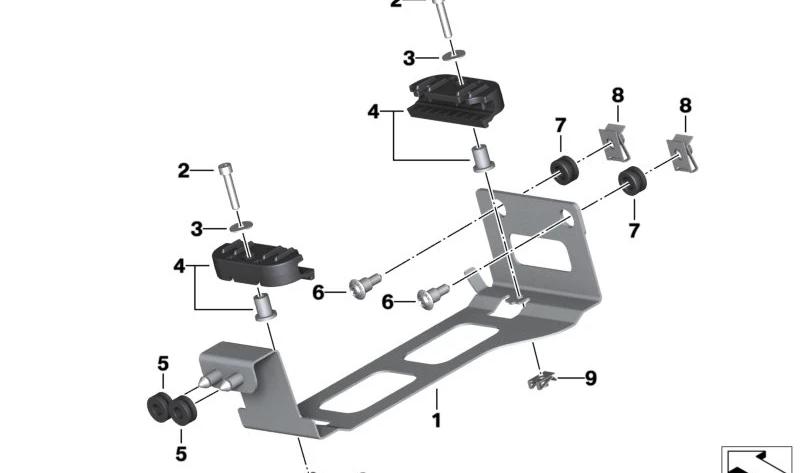 2
3
4
8
8
7
2
7
3
4
6
6
5
9
1
5