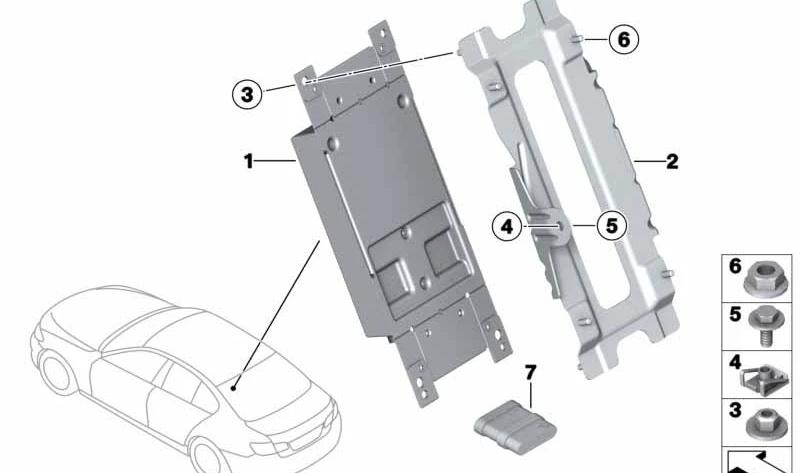 6
3
1
2
4
5
7
6
5
4
3