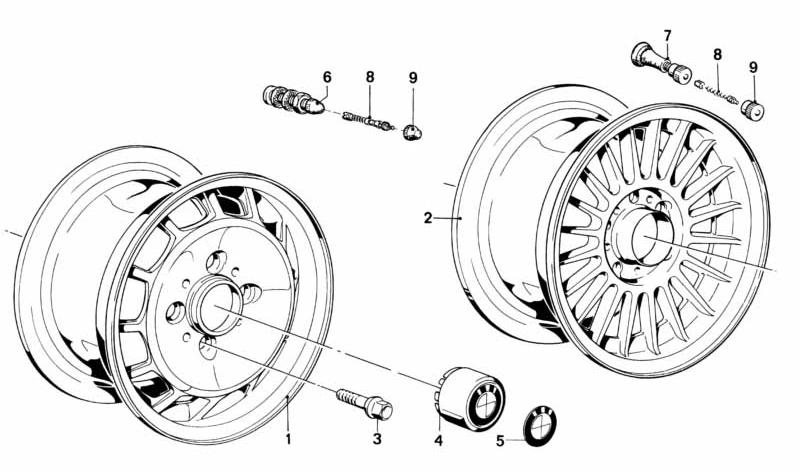 6
8
9
7
8
9
2
1
3
4
5