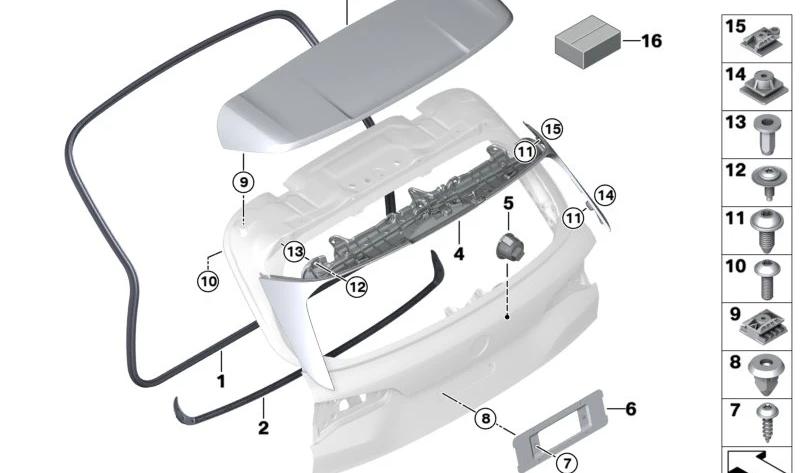 16
15
11
9
14
11
5
13
4
10
12
1
2
8
6
7
15
14
13
12
11
10
9
8
7