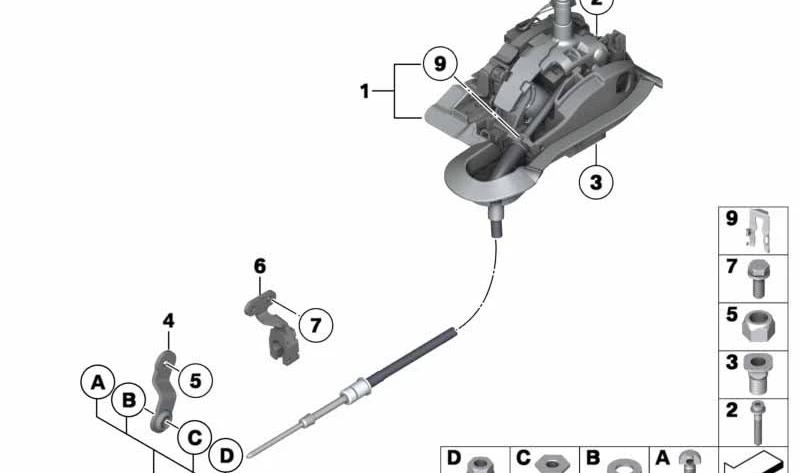 2
9
1
3
6
7
4
5
A
B
C
D
9
7
5
3
2
D
C
B
A