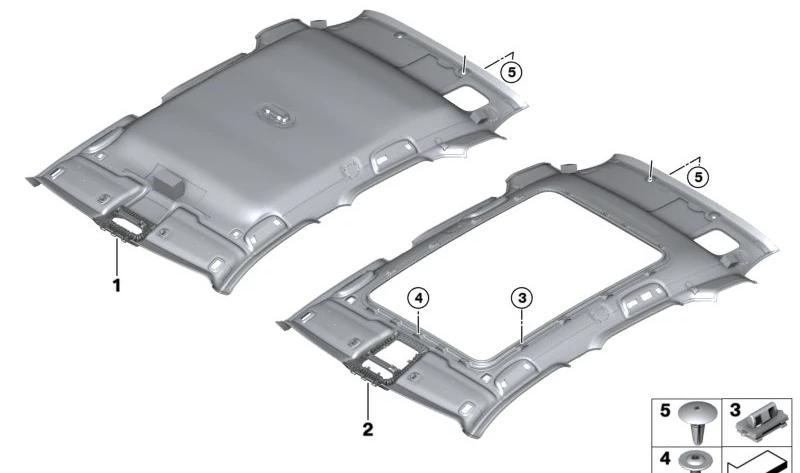 5
5
1
4
3
2
5
3
4