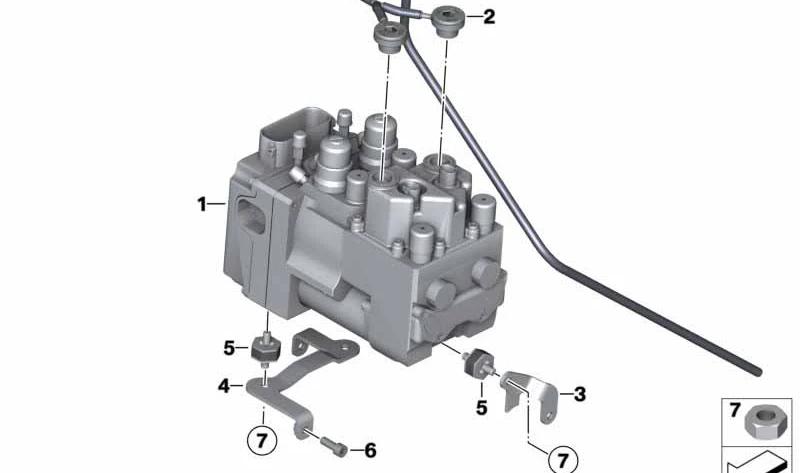 2
1
5
4
7
6
5
3
7
7