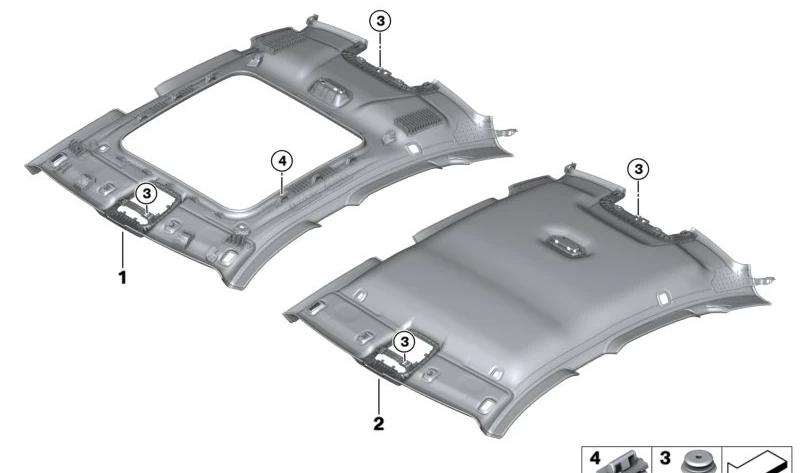 3

4

3

1

3

3

2

4 3