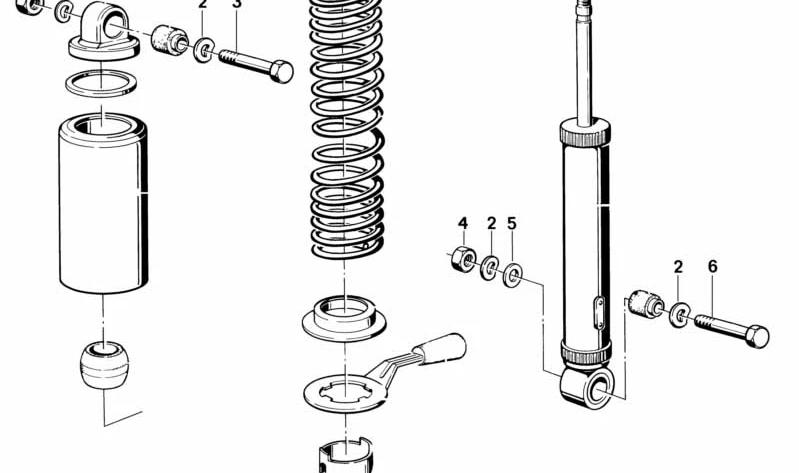 2
3
4
2
5
2
6