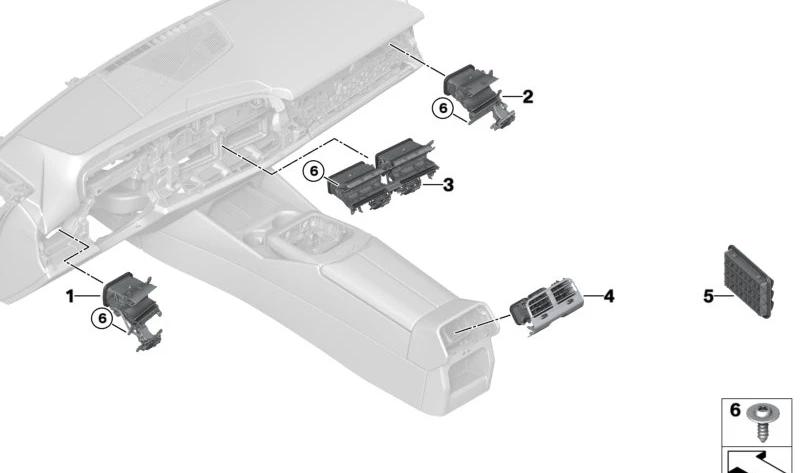 2
6
6
3
1
6
4
5
6