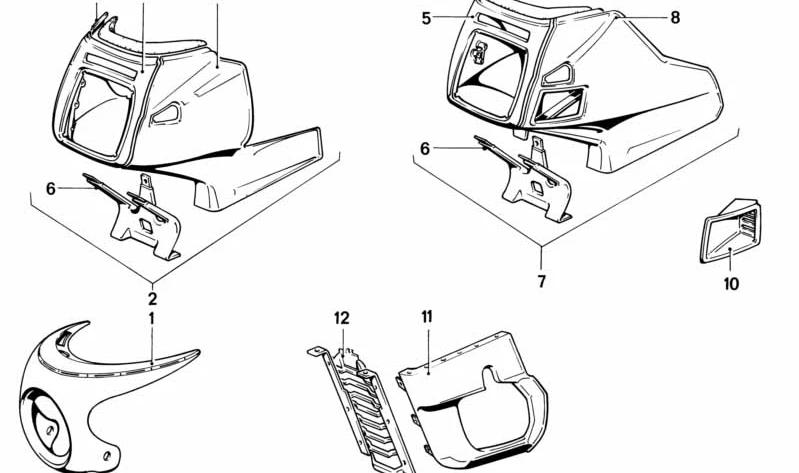 5
8
6
6
7
10
2
1
12
11