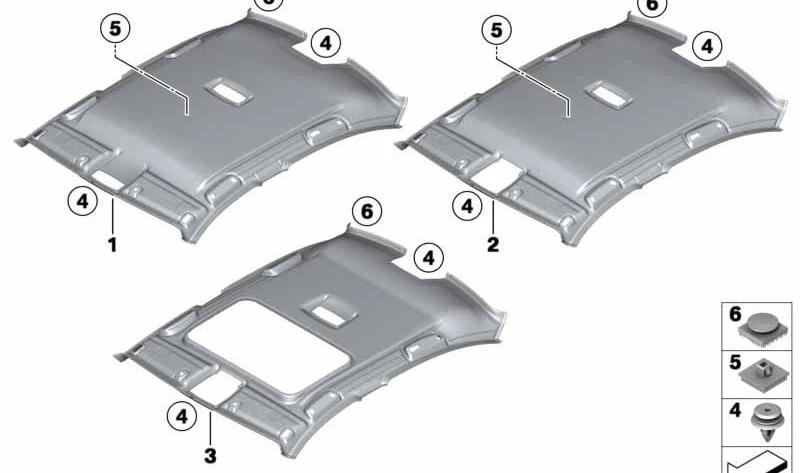 5
4
4
1
6
5
4
4
2
6
4
4
3
6
5
4