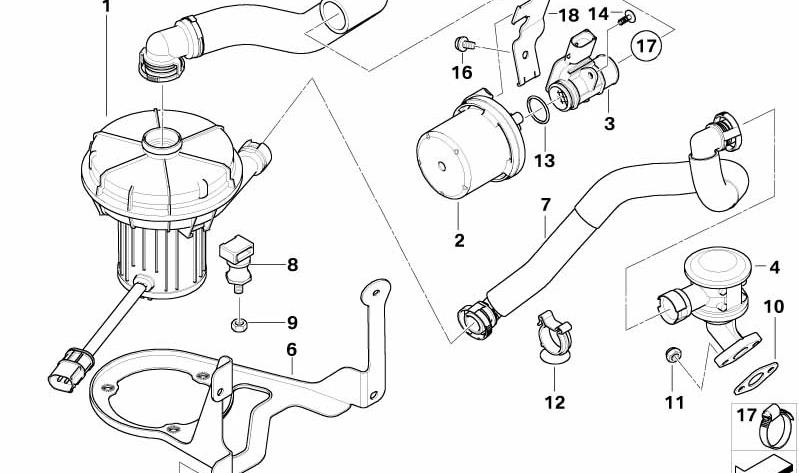 1
18
14
17
16
3
13
2
7
8
4
9
10
6
12
11
17