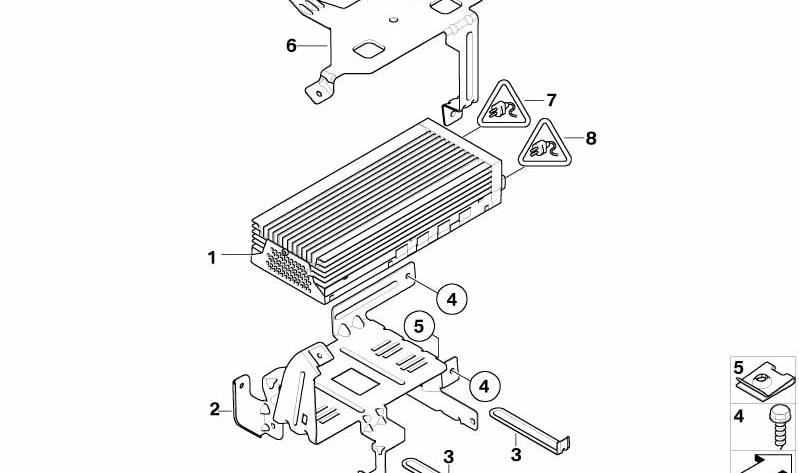 6
7
8
1
4
5
4
2
3
3
5
4