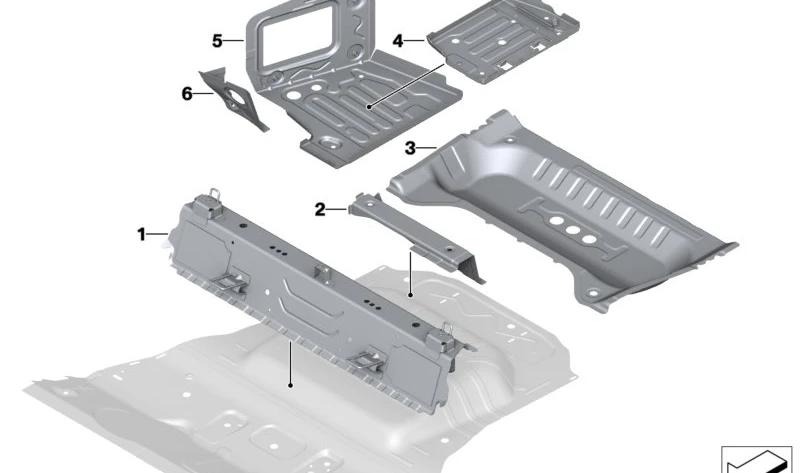 5
4
6
3
2
1