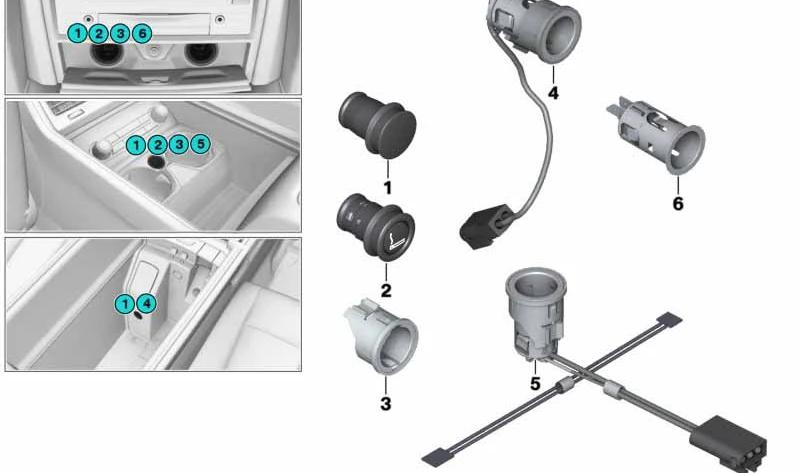 1 2 3 6

1 2 3 5

1 4

1

2

3

4

5

6