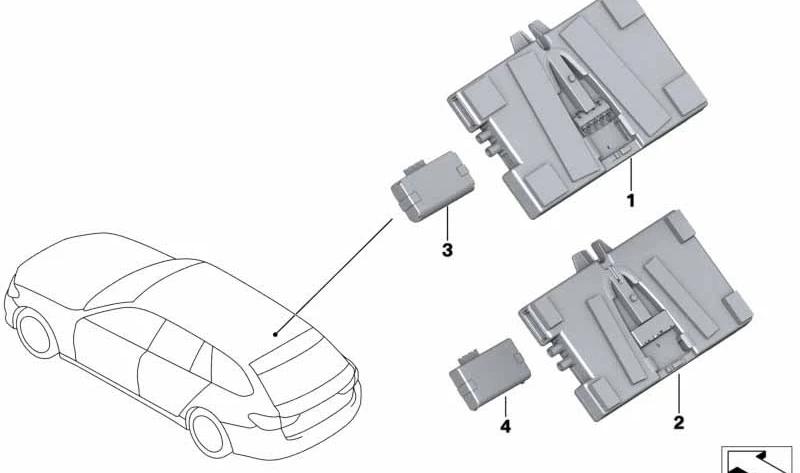 1
3
2
4