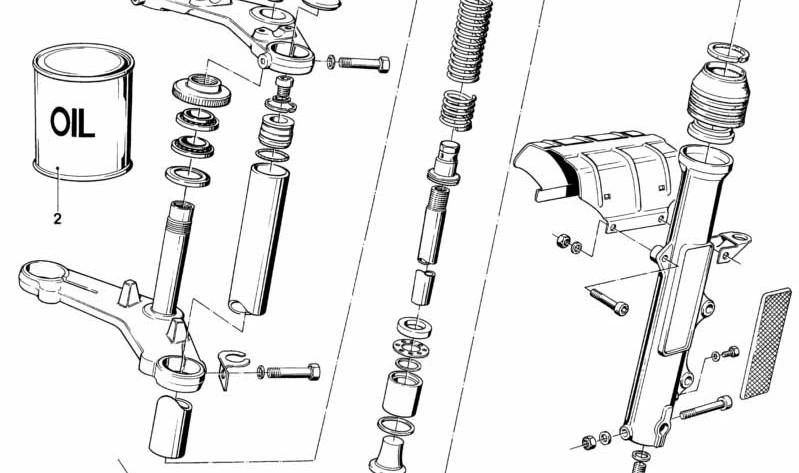 OIL

2