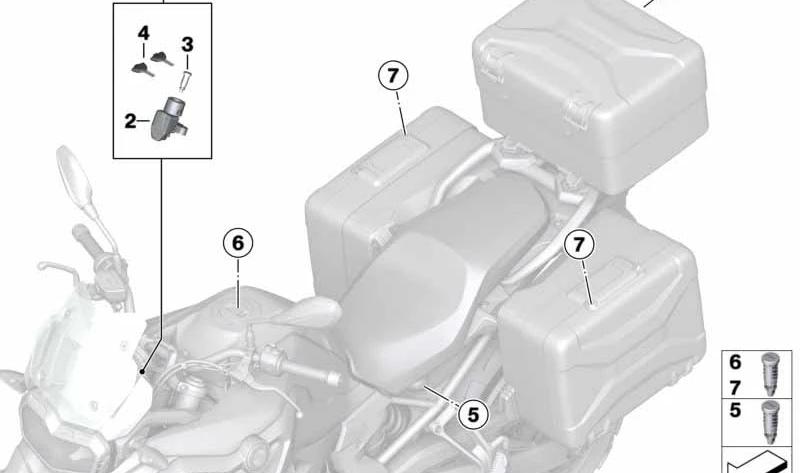 4
3
2
7
6
7
5
6
7
5