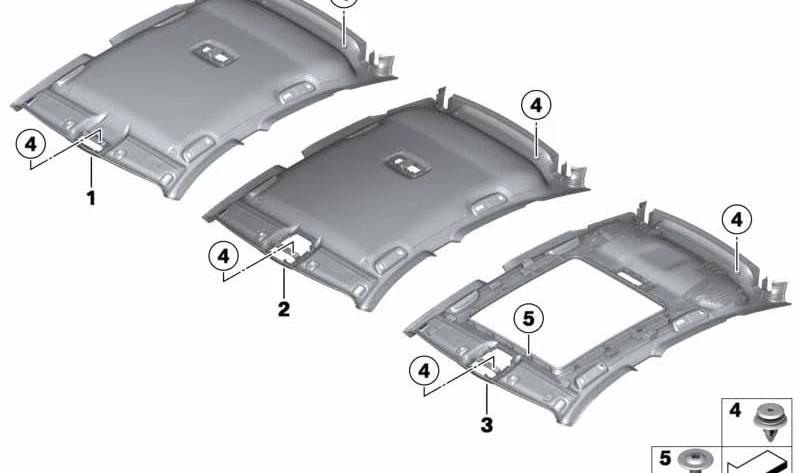 4
1
4
4
2
4
5
4
3
4
5