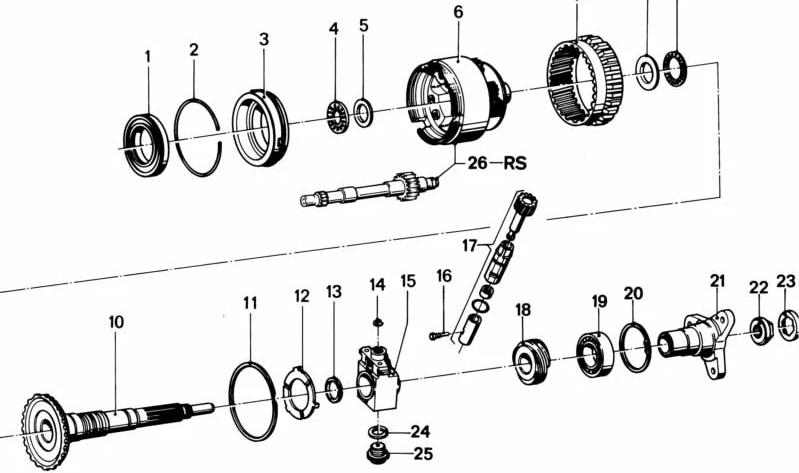 1
2
3
4
5
6
26—RS
17
10
11
12
13
14
15
16
18
19
20
21
22
23
24
25