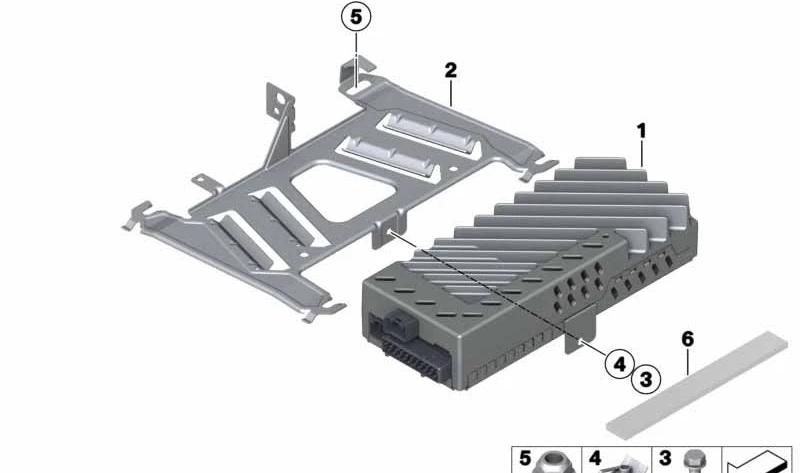 5
2
1
4
3
6
5
4
3