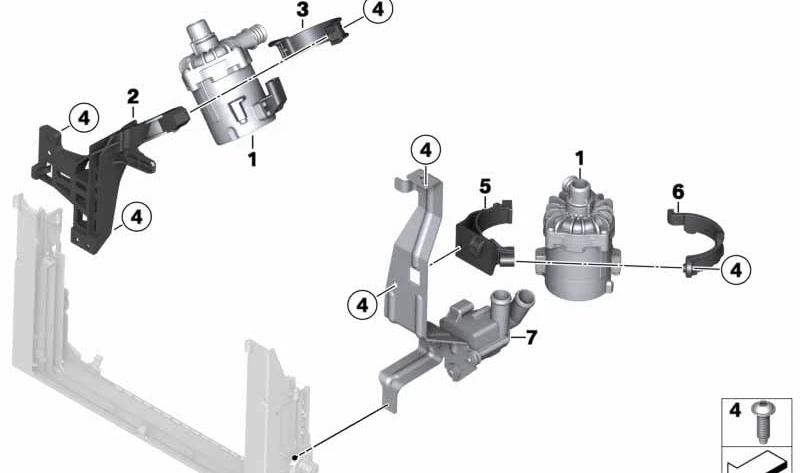 3
4
2
4
1
4
4
1
5
6
4
4
7
4