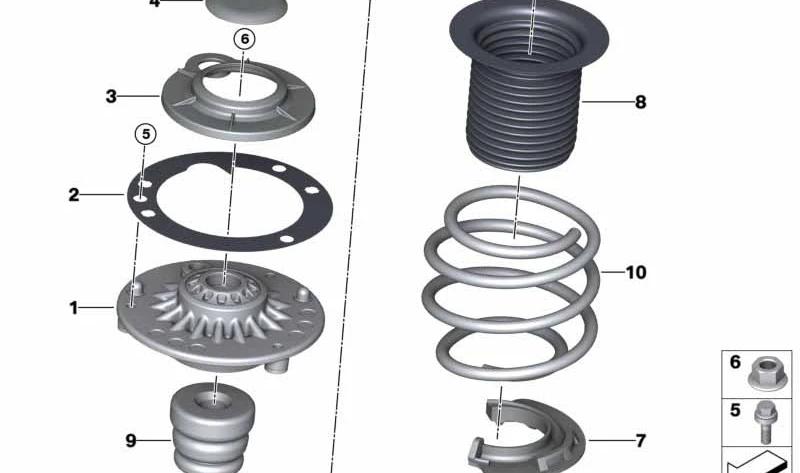 4
6
3
5
2
1
9
8
10
7
6
5