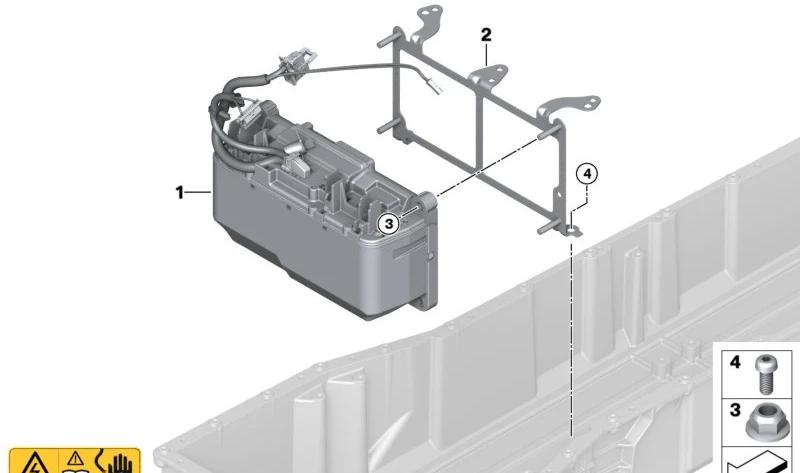 2
1
3
4
4
3