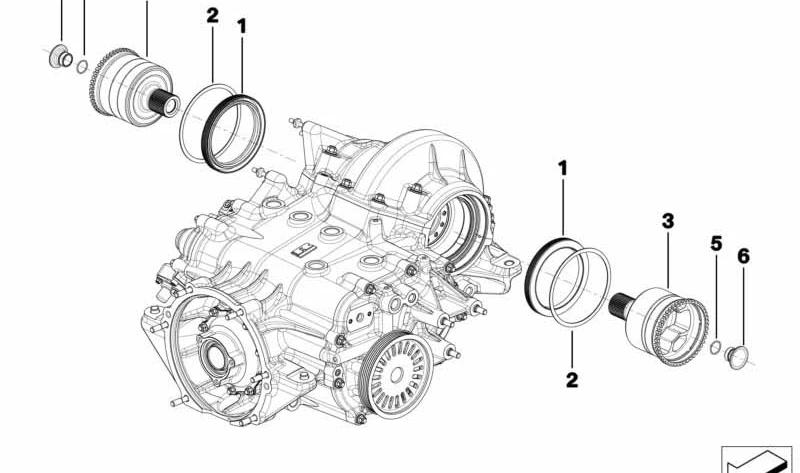 2
1
1
3
5
6
2