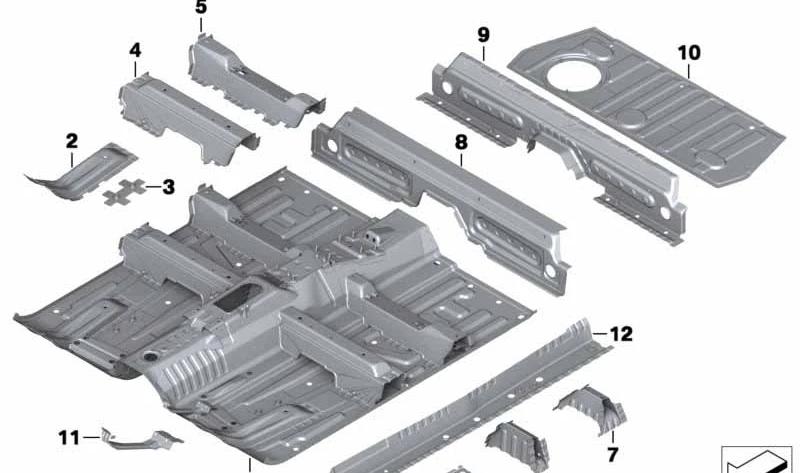 5
4
9
10
2
8
3
12
11
7