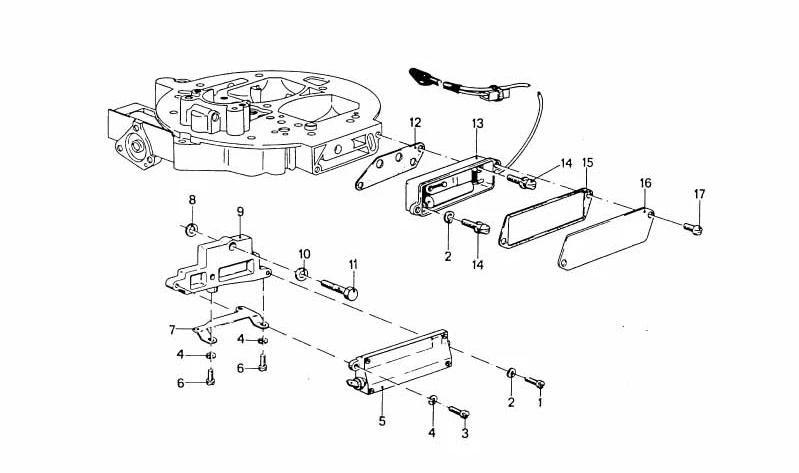 12
13
14
15
16
17
8
9
10
11
2
14
7
4
4
6
6
5
2
1
4
3