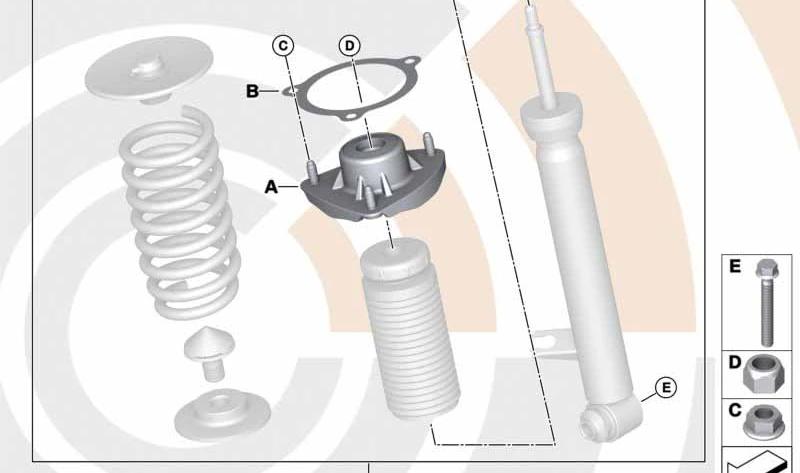 C
D
B
A
E
E
D
C