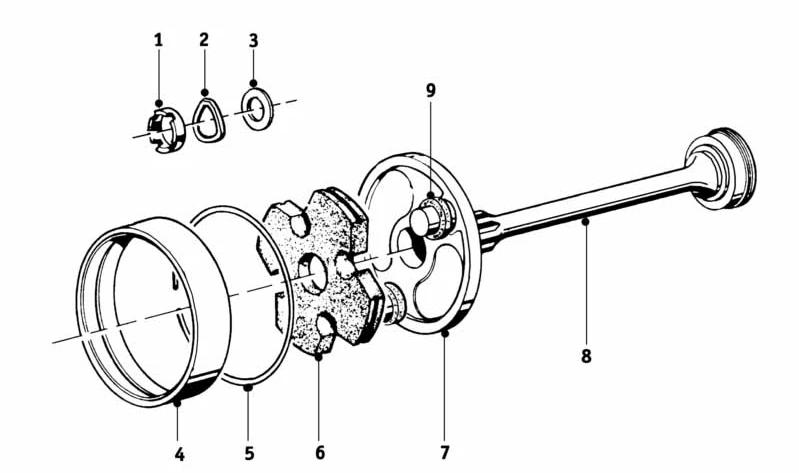 1
2
3
9
8
4
5
6
7