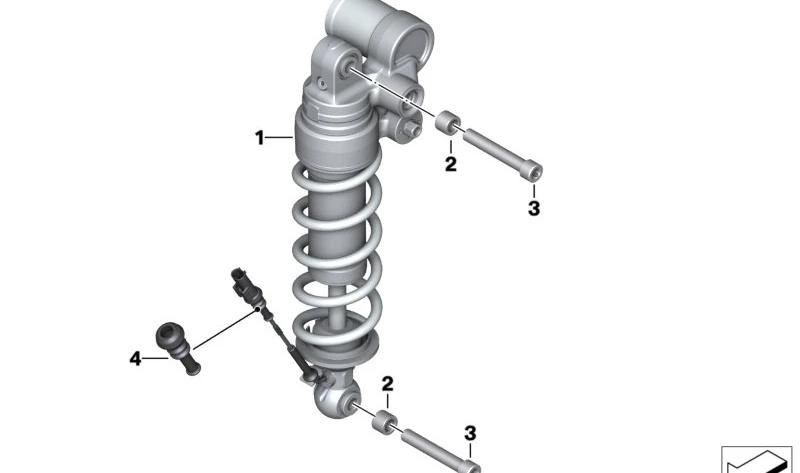 1
2
3
4
2
3